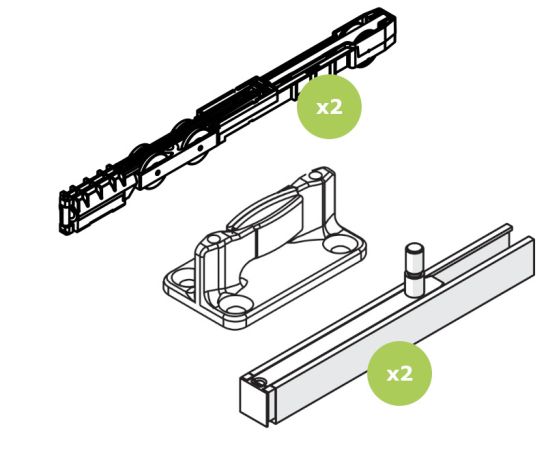 x2

x2