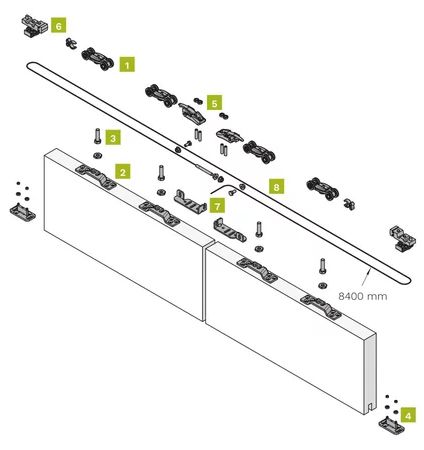 6
1
5
3
2
8
7
8400 mm
4